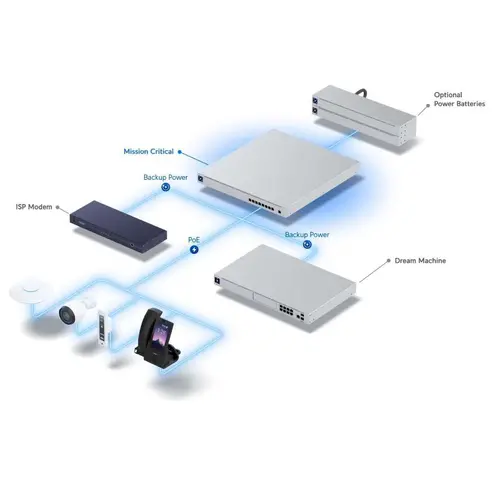 Optional
Power Batteries

Mission Critical

Backup Power

ISP Modem

PoE

Backup Power

Dream Machine