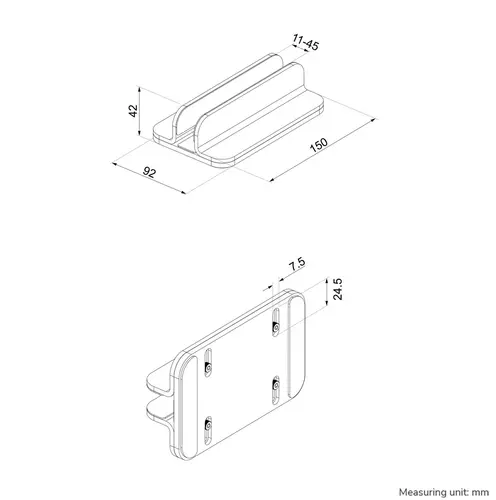 11-45
42
150
92
7.5
24.5
Measuring unit: mm