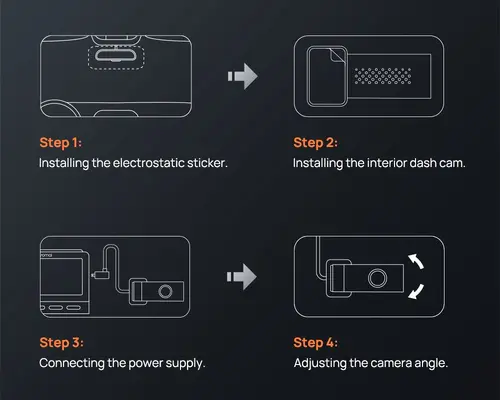 Step 1:
Installing the electrostatic sticker.

Step 2:
Installing the interior dash cam.

70mai

Step 3:
Connecting the power supply.

Step 4:
Adjusting the camera angle.