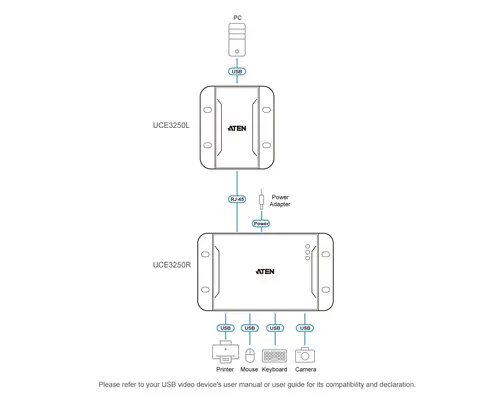 PC

USB

UCE3250L

ATEN

RJ-45

Power Adapter

Power

UCE3250R

ATEN

USB

USB

USB

USB

Printer

Mouse

Keyboard

Camera

Please refer to your USB video device's user manual or user guide for its compatibility and declaration.