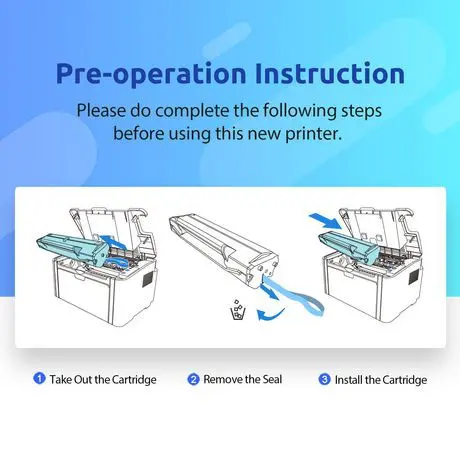 Pre-operation Instruction

Please do complete the following steps before using this new printer.

1 Take Out the Cartridge

2 Remove the Seal

3 Install the Cartridge