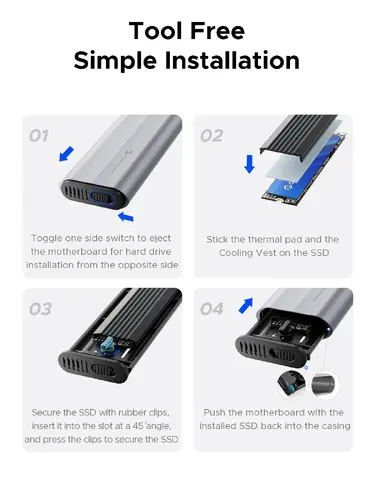 Tool Free
Simple Installation

01

Toggle one side switch to eject the motherboard for hard drive installation from the opposite side

02

Stick the thermal pad and the Cooling Vest on the SSD

03

Secure the SSD with rubber clips, insert it into the slot at a 45°angle, and press the clips to secure the SSD

04

Push the motherboard with the installed SSD back into the casing