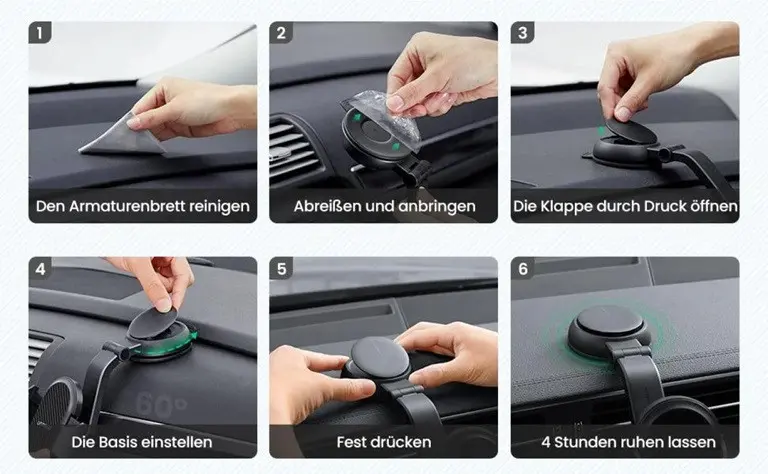 1
Den Armaturenbrett reinigen

2
Abreißen und anbringen

3
Die Klappe durch Druck öffnen

4
60°
Die Basis einstellen

5
Fest drücken

6
4 Stunden ruhen lassen